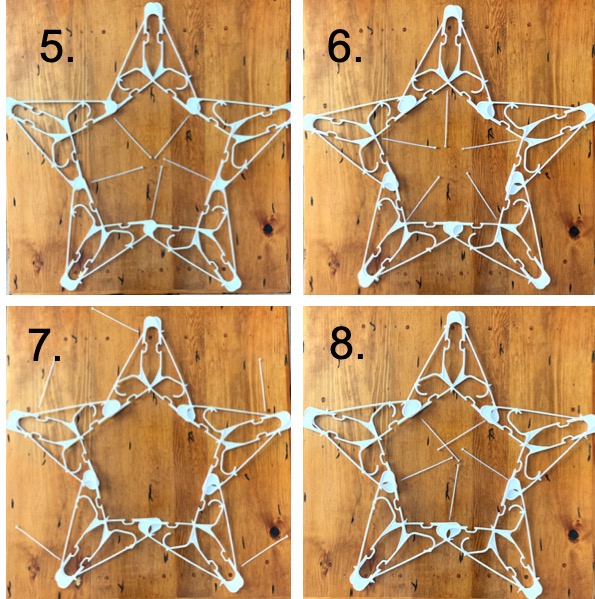 5.

6.

7.

8.